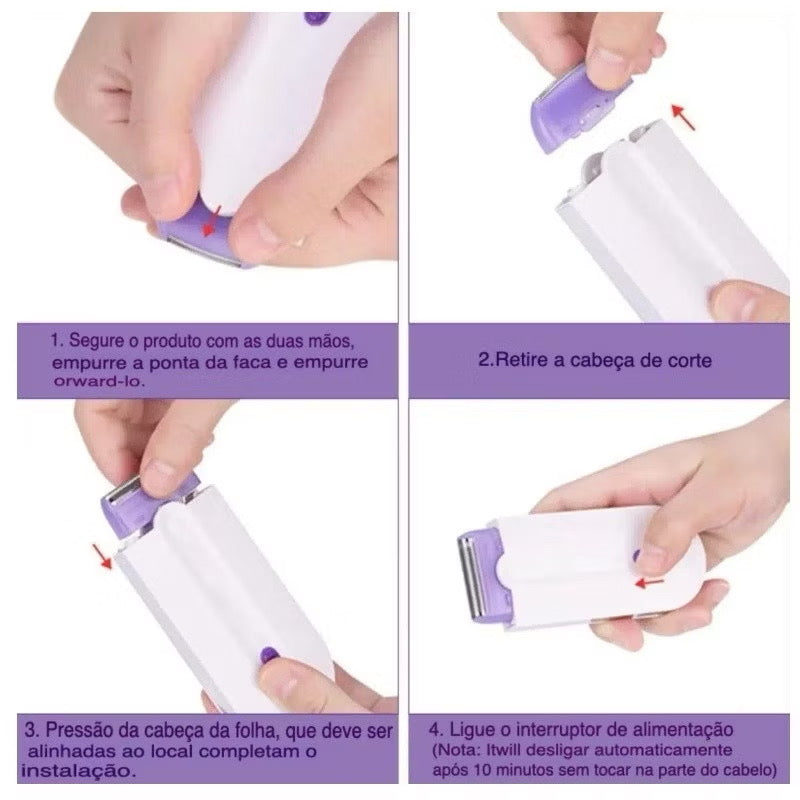 1. Segure o produto com as duas mãos, empurre a ponta da faca e empurre orward-lo.

2.Retire a cabeça de corte

3. Pressão da cabeça da folha, que deve ser alinhadas ao local completam o instalação.

4. Ligue o interruptor de alimentação (Nota: Itwill desligar automaticamente após 10 minutos sem tocar na parte do cabelo)